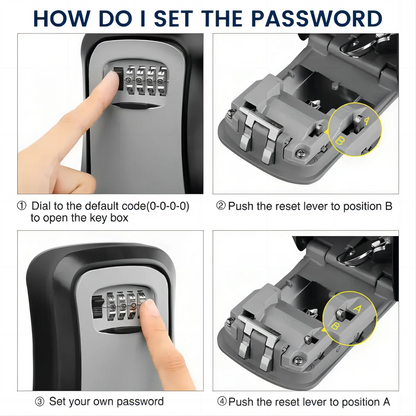 HOW DO I SET THE PASSWORD

A
B

① Dial to the default code(0-0-0-0) to open the key box

② Push the reset lever to position B

A
B

③ Set your own password

④ Push the reset lever to position A